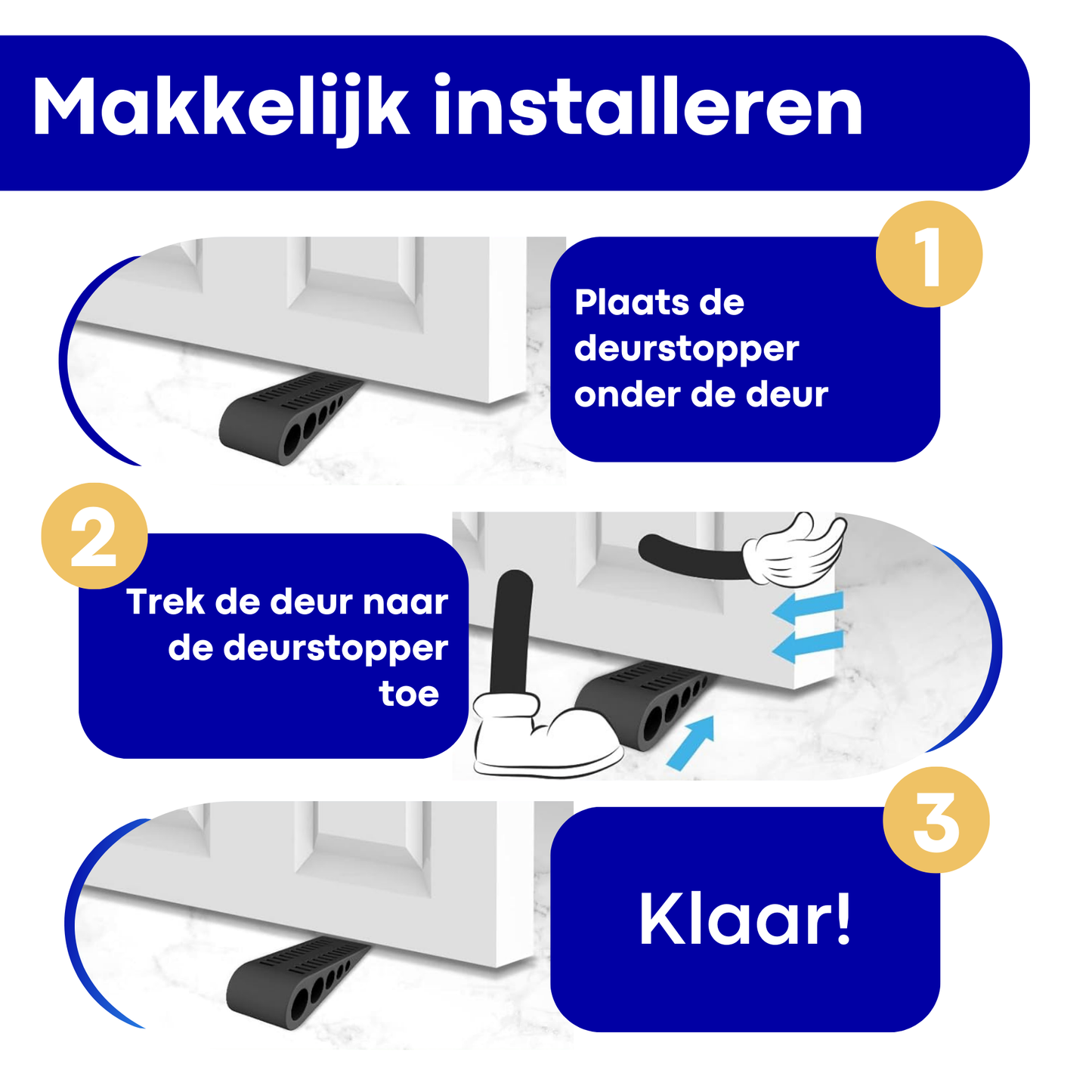 Makkelijk installeren

1

Plaats de deurstopper onder de deur

2

Trek de deur naar de deurstopper toe

3

Klaar!