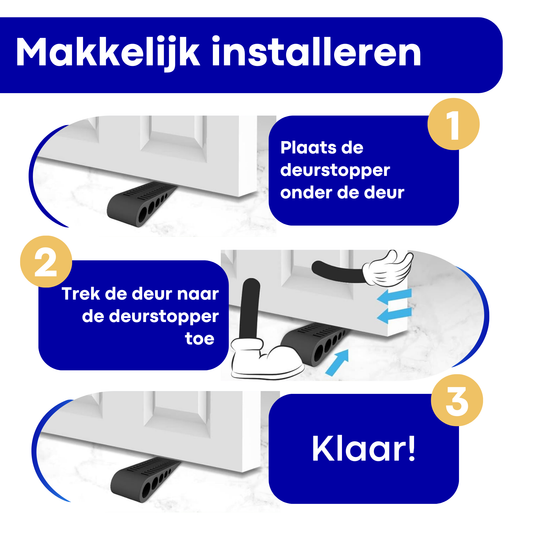 Makkelijk installeren

1

Plaats de deurstopper onder de deur

2

Trek de deur naar de deurstopper toe

3

Klaar!