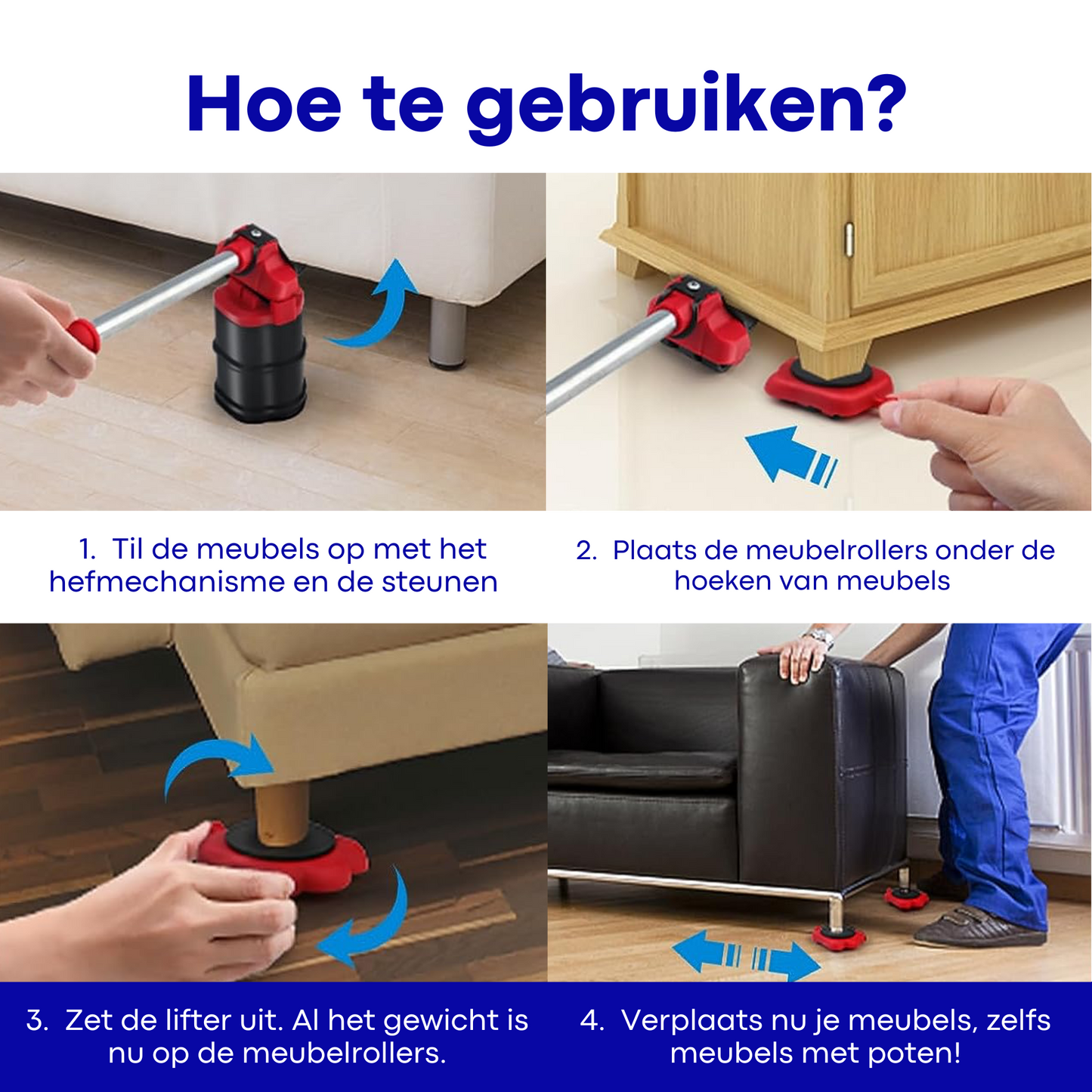 Hoe te gebruiken?

1. Til de meubels op met het hefmechanisme en de steunen

2. Plaats de meubelrollers onder de hoeken van meubels

3. Zet de lifter uit. Al het gewicht is nu op de meubelrollers.

4. Verplaats nu je meubels, zelfs meubels met poten!